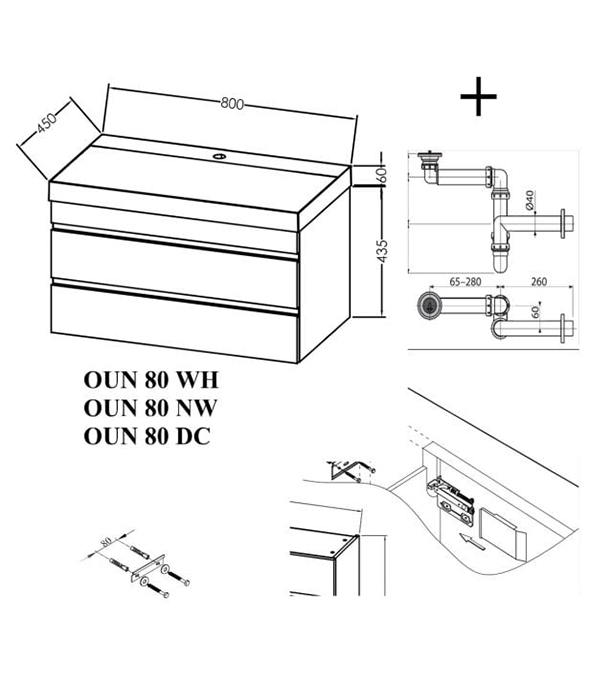 450
800
60
435
+
Ø40
65–280
260
60
OUN 80 WH
OUN 80 NW
OUN 80 DC
80